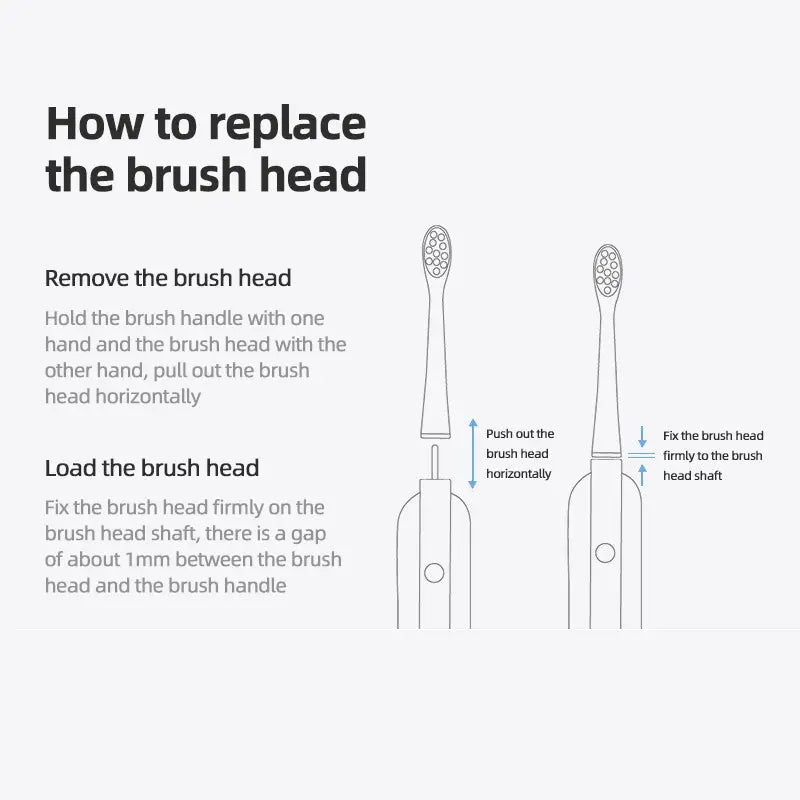 How to replace the brush head

Remove the brush head

Hold the brush handle with one hand and the brush head with the other hand, pull out the brush head horizontally

Load the brush head

Fix the brush head firmly on the brush head shaft, there is a gap of about 1mm between the brush head and the brush handle

Push out the brush head horizontally

Fix the brush head firmly to the brush head shaft