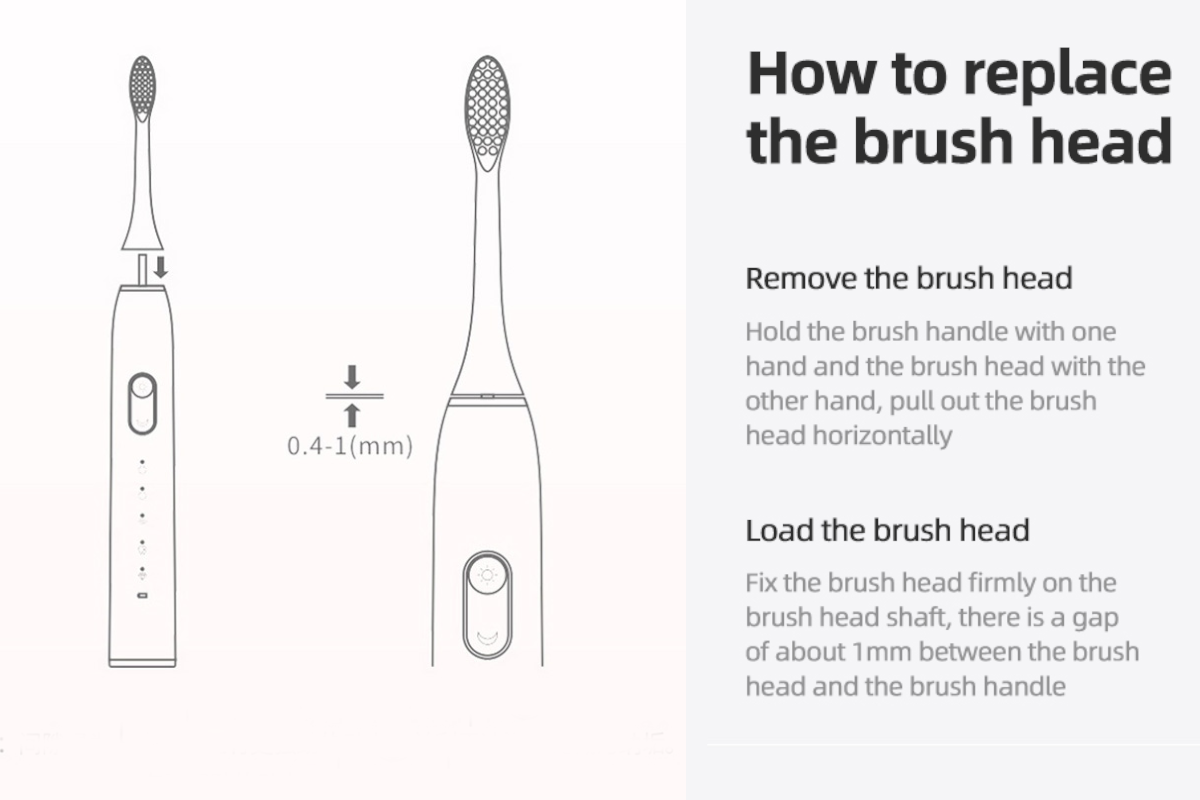 0.4-1(mm)

How to replace the brush head

Remove the brush head

Hold the brush handle with one hand and the brush head with the other hand, pull out the brush head horizontally

Load the brush head

Fix the brush head firmly on the brush head shaft, there is a gap of about 1mm between the brush head and the brush handle