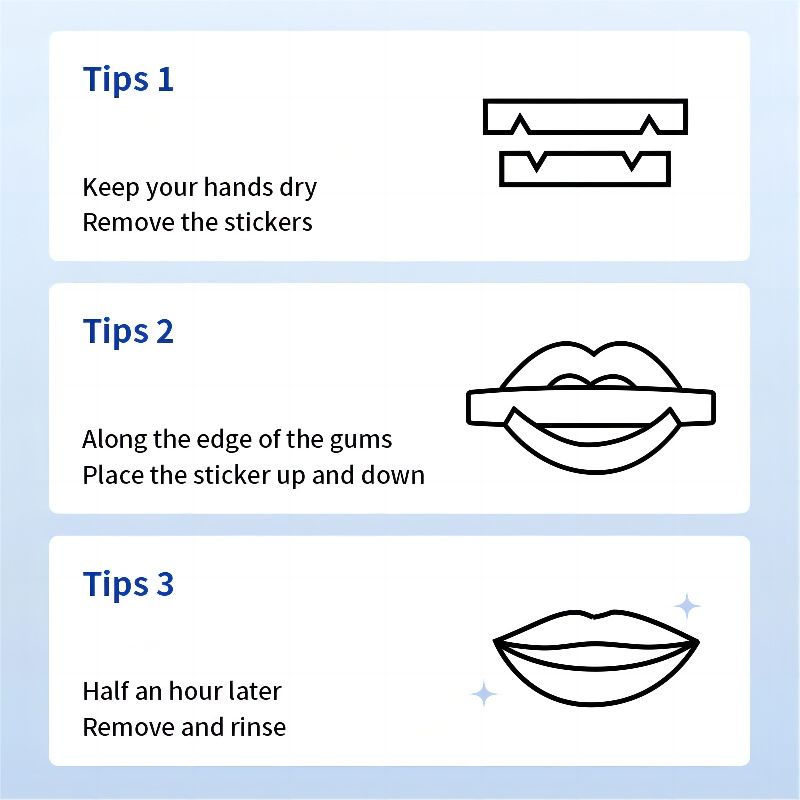 Tips 1

Keep your hands dry
Remove the stickers

Tips 2

Along the edge of the gums
Place the sticker up and down

Tips 3

Half an hour later
Remove and rinse