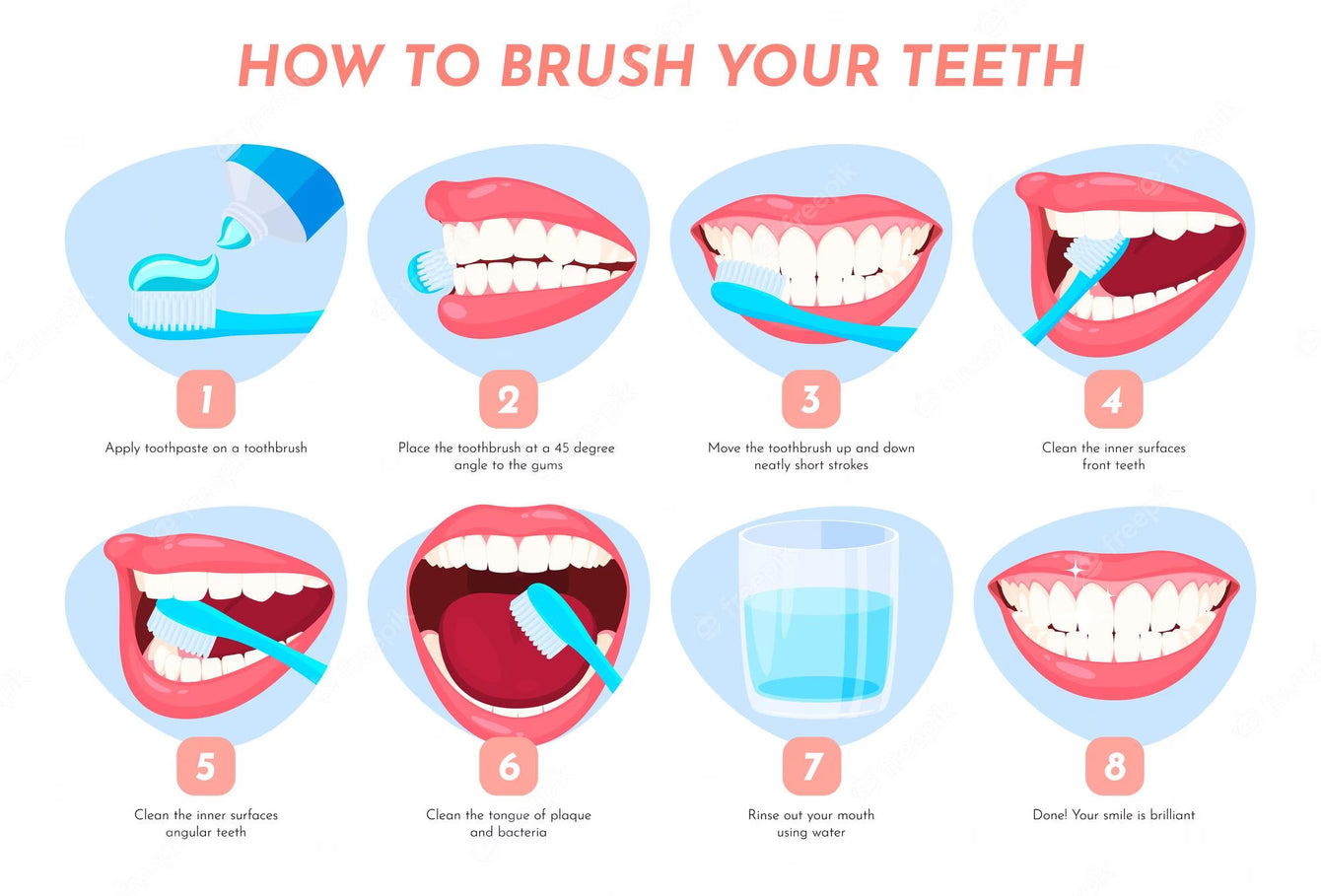 HOW TO BRUSH YOUR TEETH

1
Apply toothpaste on a toothbrush

2
Place the toothbrush at a 45 degree angle to the gums

3
Move the toothbrush up and down neatly short strokes

4
Clean the inner surfaces front teeth

5
Clean the inner surfaces angular teeth

6
Clean the tongue of plaque and bacteria

7
Rinse out your mouth using water

8
Done! Your smile is brilliant